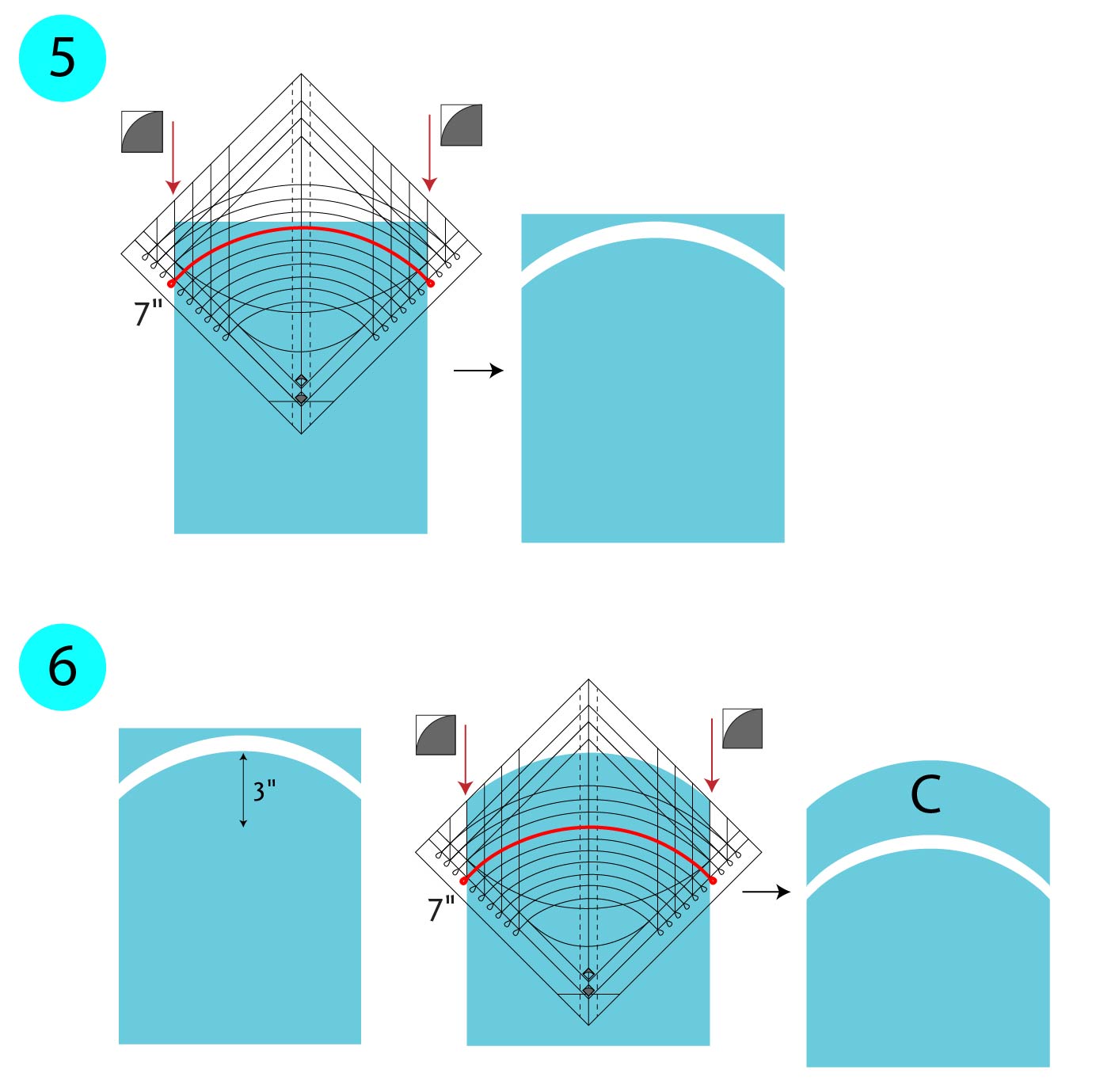 5

7"

6

3"

7"

C