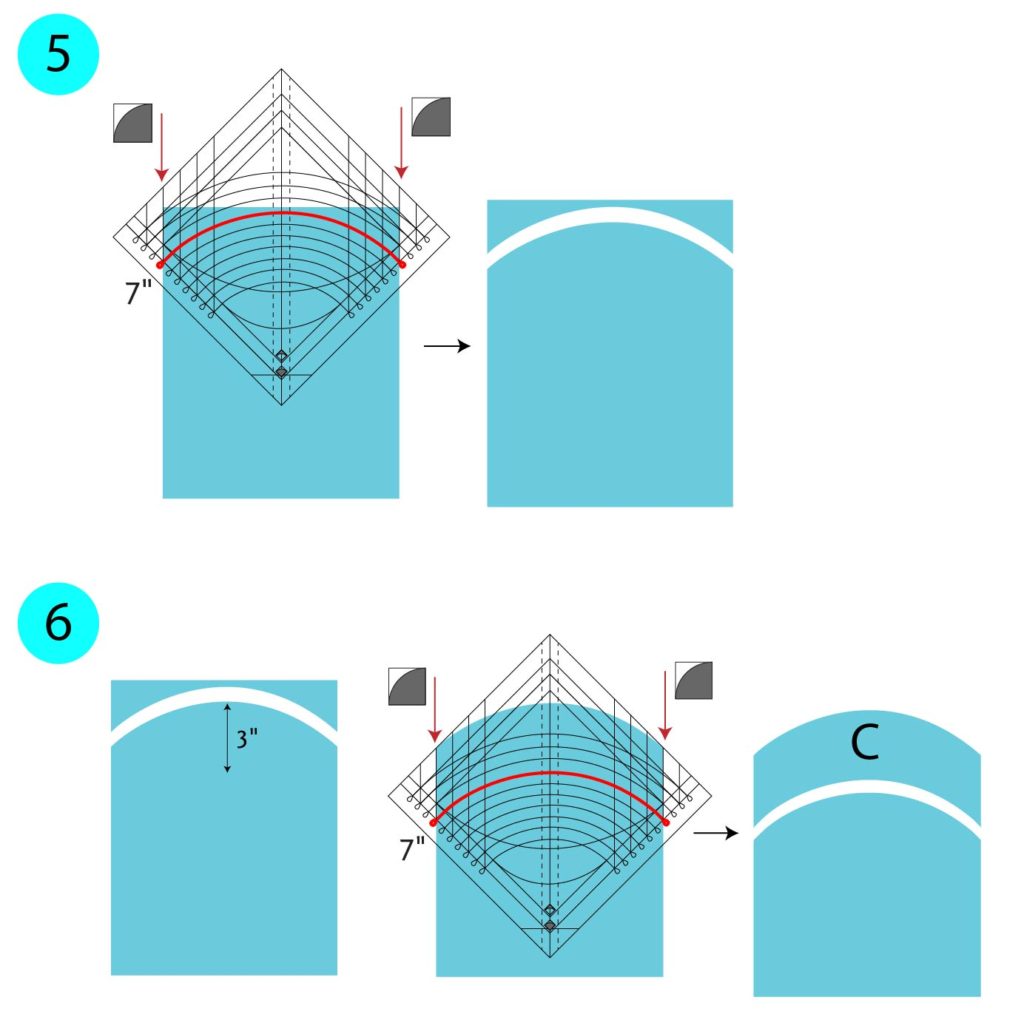 5

7"

6

3"

7"

C